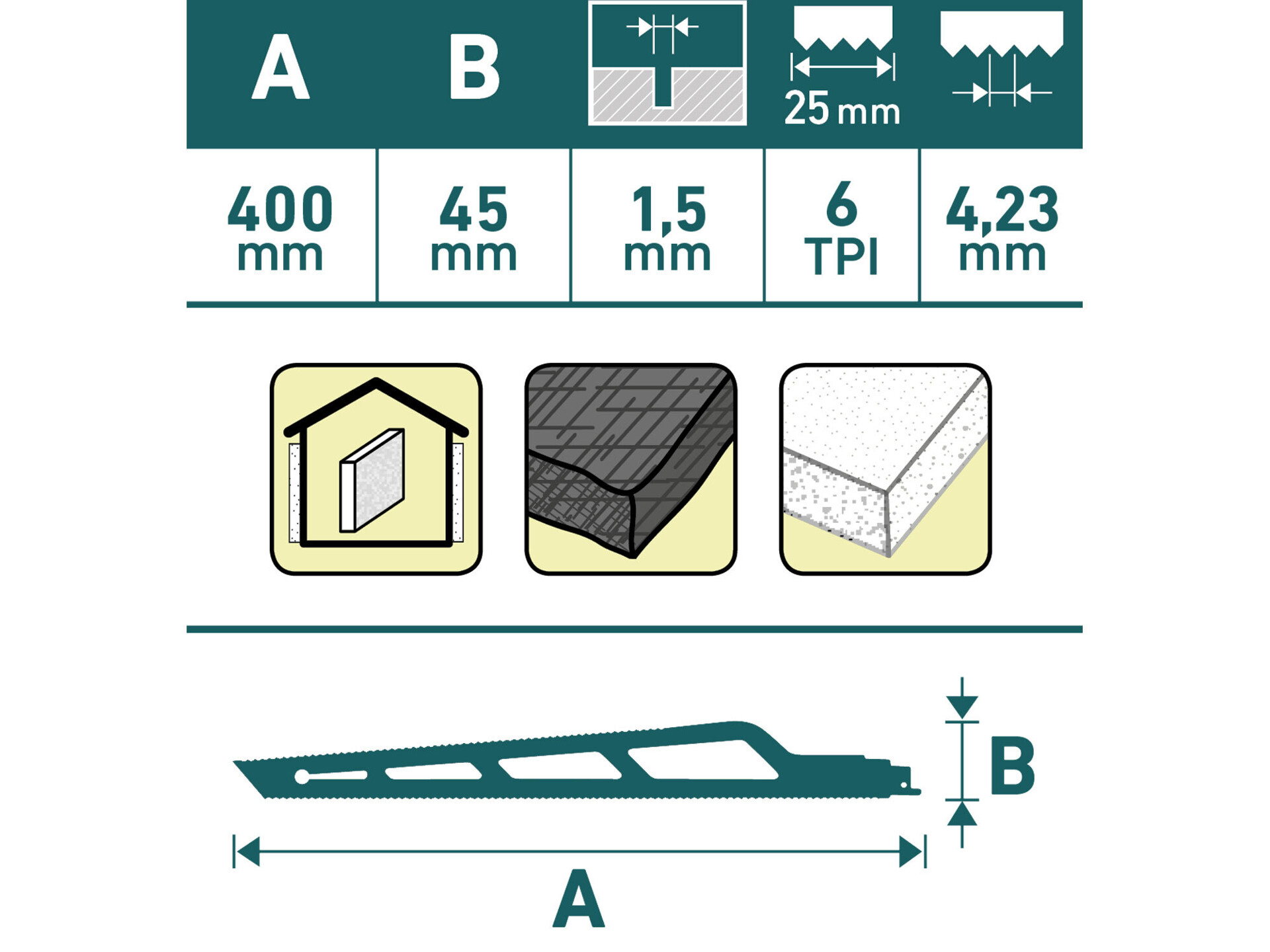 | A | B | | 25 mm | |
|---|---|---|---|---|
| 400 mm | 45 mm | 1,5 mm | 6 TPI | 4,23 mm |

B

A